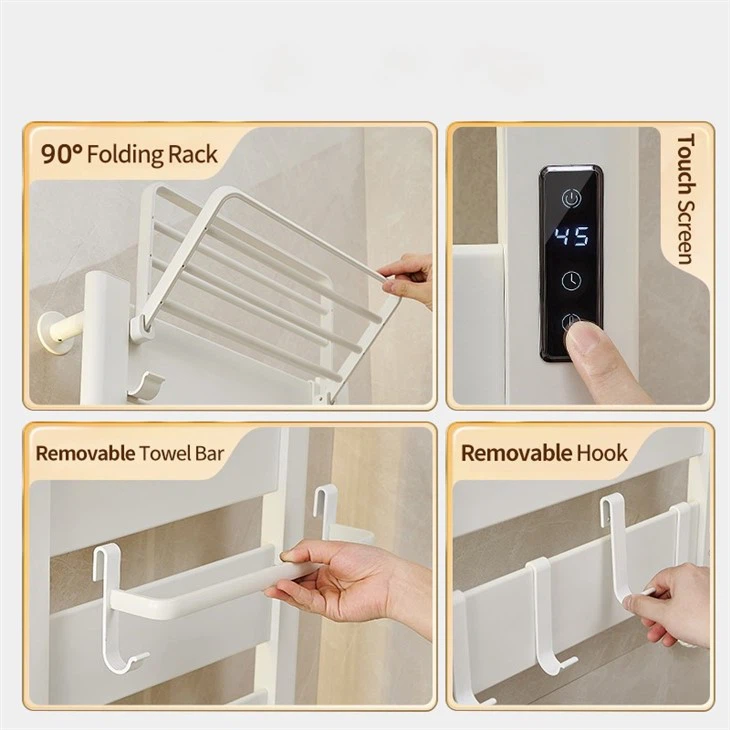 90° Folding Rack

Touch Screen

45

Removable Towel Bar

Removable Hook